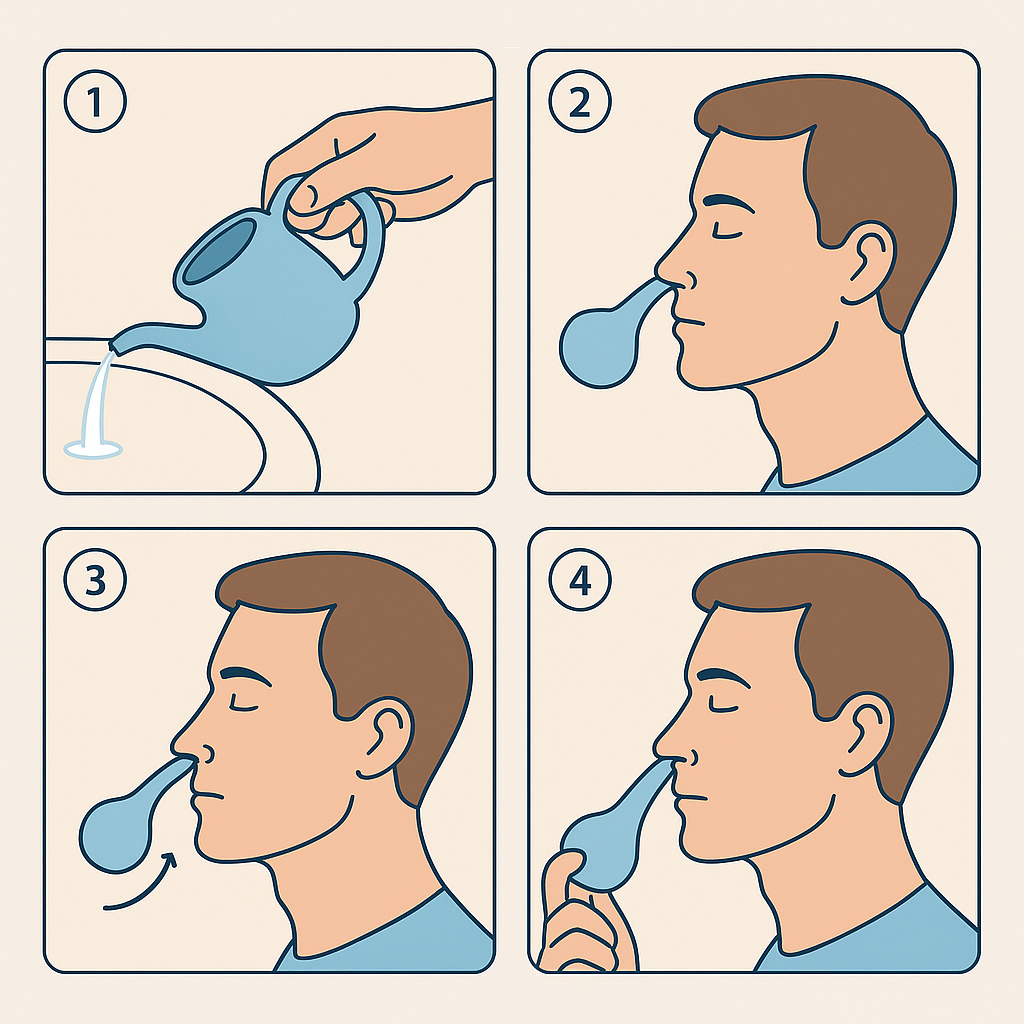 1

2

3

4